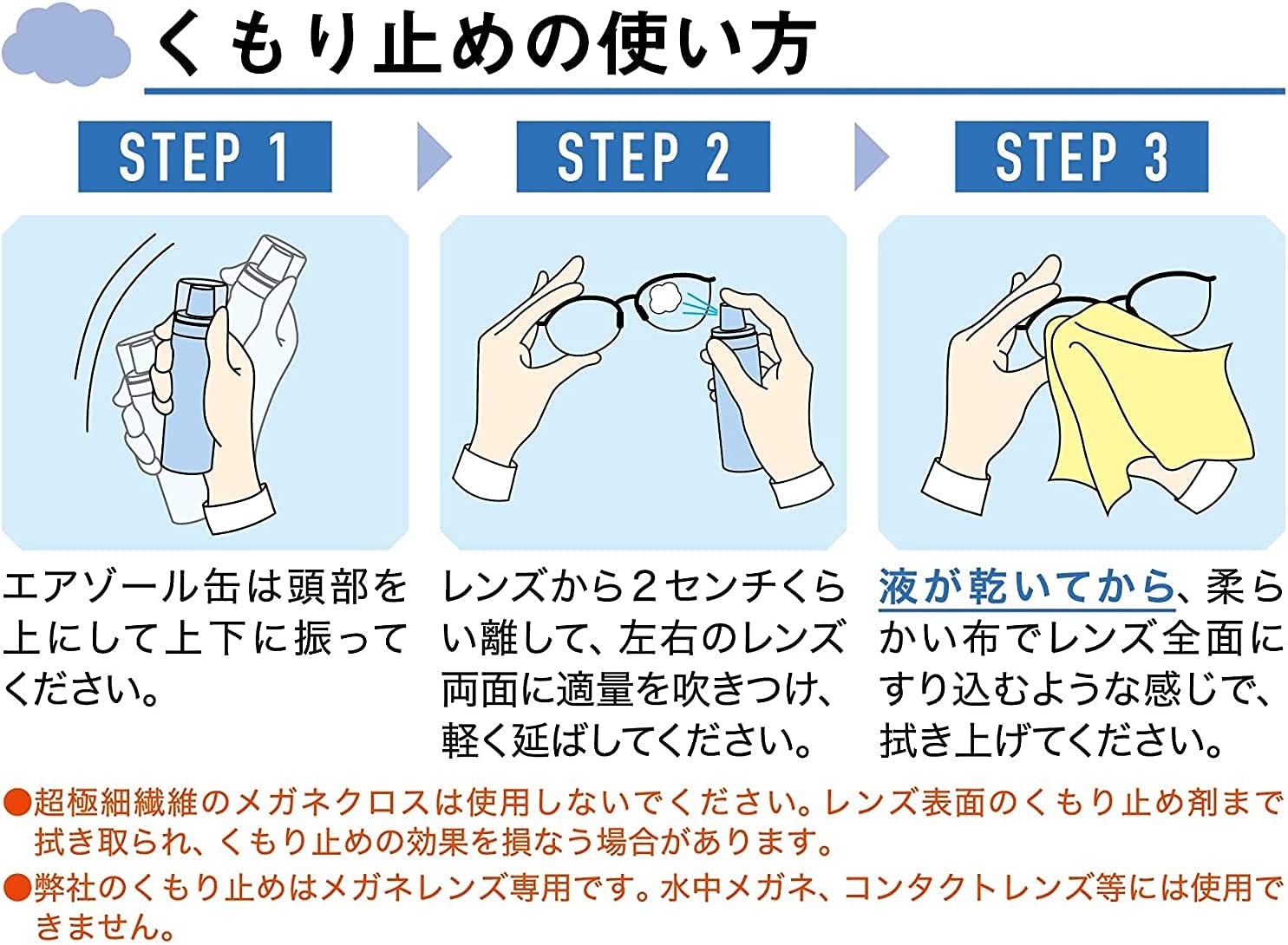 くもり止めの使い方

STEP 1

STEP 2

STEP 3

エアゾール缶は頭部を上にして上下に振ってください。

レンズから２センチくらい離して、左右のレンズ両面に適量を吹きつけ、軽く延ばしてください。

液が乾いてから、柔らかい布でレンズ全面にすり込むような感じで、拭き上げてください。

●超極細繊維のメガネクロスは使用しないでください。レンズ表面のくもり止め剤まで拭き取られ、くもり止めの効果を損なう場合があります。

●弊社のくもり止めはメガネレンズ専用です。水中メガネ、コンタクトレンズ等には使用できません。