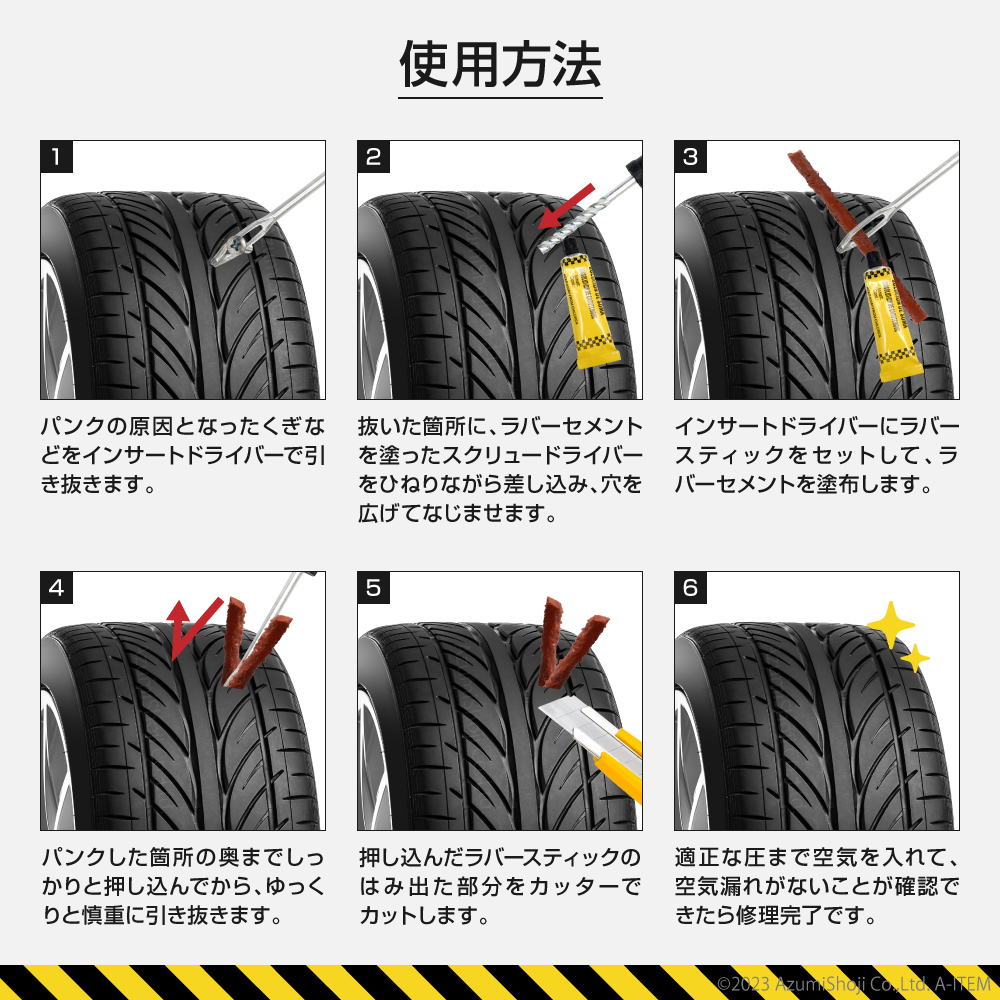 使用方法

1

パンクの原因となったくぎなどをインサートドライバーで引き抜きます。

2

抜いた箇所に、ラバーセメントを塗ったスクリュードライバーをひねりながら差し込み、穴を広げてなじませます。

3

インサートドライバーにラバースティックをセットして、ラバーセメントを塗布します。

4

パンクした箇所の奥までしっかりと押し込んでから、ゆっくりと慎重に引き抜きます。

5

押し込んだラバースティックのはみ出た部分をカッターでカットします。

6

適正な圧まで空気を入れて、空気漏れがないことが確認できたら修理完了です。

©2023 AzumiShoji Co.,Ltd. A-ITEM